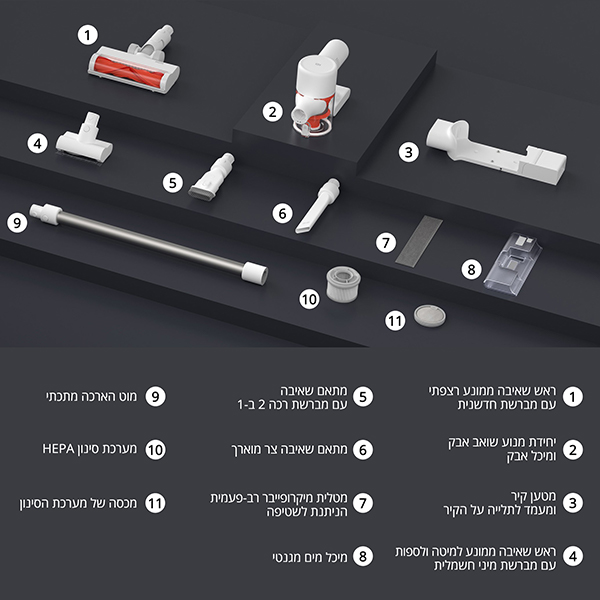 1
2
3
4
5
6
7
8
9
10
11

1 ראש שאיבה ממונע רצפתי עם מברשת חדשנית

2 יחידת מנוע שואב אבק ומיכל אבק

3 מטען קיר ומעמד לתלייה על הקיר

4 ראש שאיבה ממונע למיטה ולספות עם מברשת מיני חשמלית

5 מתאם שאיבה עם מברשת רכה 2 ב-1

6 מתאם שאיבה צר מוארך

7 מטלית מיקרופייבר רב-פעמית הניתנת לשטיפה

8 מיכל מים מגנטי

9 מוט הארכה מתכתי

10 מערכת סינון HEPA

11 מכסה של מערכת הסינון